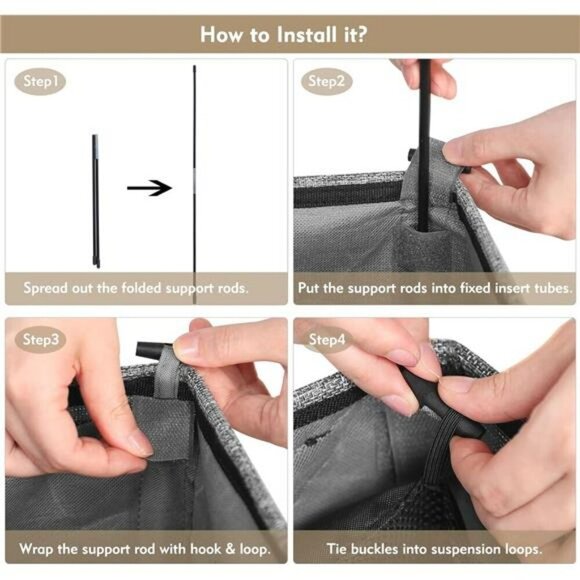 How to Install it?

Step1

Spread out the folded support rods.

Step2

Put the support rods into fixed insert tubes.

Step3

Wrap the support rod with hook & loop.

Step4

Tie buckles into suspension loops.